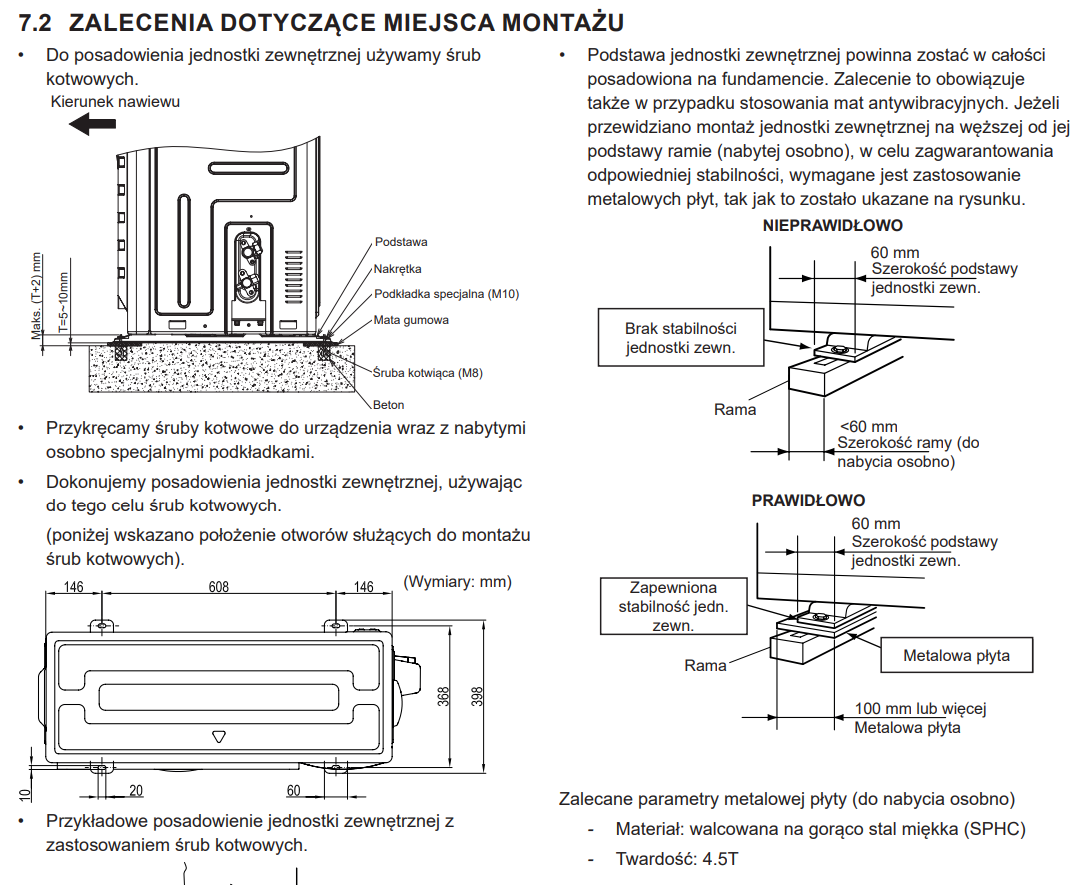 7.2 ZALECENIA DOTYCZĄCE MIEJSCA MONTAŻU

• Do posadowienia jednostki zewnętrznej używamy śrub kotwowych.

Kierunek nawiewu

Maks. (T+2) mm
T=5~10mm
Podstawa
Nakrętka
Podkładka specjalna (M10)
Mata gumowa
Śruba kotwiąca (M8)
Beton

• Przykręcamy śruby kotwowe do urządzenia wraz z nabytymi osobno specjalnymi podkładkami.

• Dokonujemy posadowienia jednostki zewnętrznej, używając do tego celu śrub kotwowych.

(poniżej wskazano położenie otworów służących do montażu śrub kotwowych).

146
608
146
(Wymiary: mm)
368
398
10
20
60

• Przykładowe posadowienie jednostki zewnętrznej z zastosowaniem śrub kotwowych.

• Podstawa jednostki zewnętrznej powinna zostać w całości posadowiona na fundamencie. Zalecenie to obowiązuje także w przypadku stosowania mat antywibracyjnych. Jeżeli przewidziano montaż jednostki zewnętrznej na węższej od jej podstawy ramie (nabytej osobno), w celu zagwarantowania odpowiedniej stabilności, wymagane jest zastosowanie metalowych płyt, tak jak to zostało ukazane na rysunku.

NIEPRAWIDŁOWO

60 mm
Szerokość podstawy jednostki zewn.
Brak stabilności jednostki zewn.
Rama
<60 mm
Szerokość ramy (do nabycia osobno)

PRAWIDŁOWO

60 mm
Szerokość podstawy jednostki zewn.
Zapewniona stabilność jedn. zewn.
Rama
Metalowa płyta
100 mm lub więcej
Metalowa płyta

Zalecane parametry metalowej płyty (do nabycia osobno)

- Materiał: walcowana na gorąco stal miękka (SPHC)
- Twardość: 4.5T